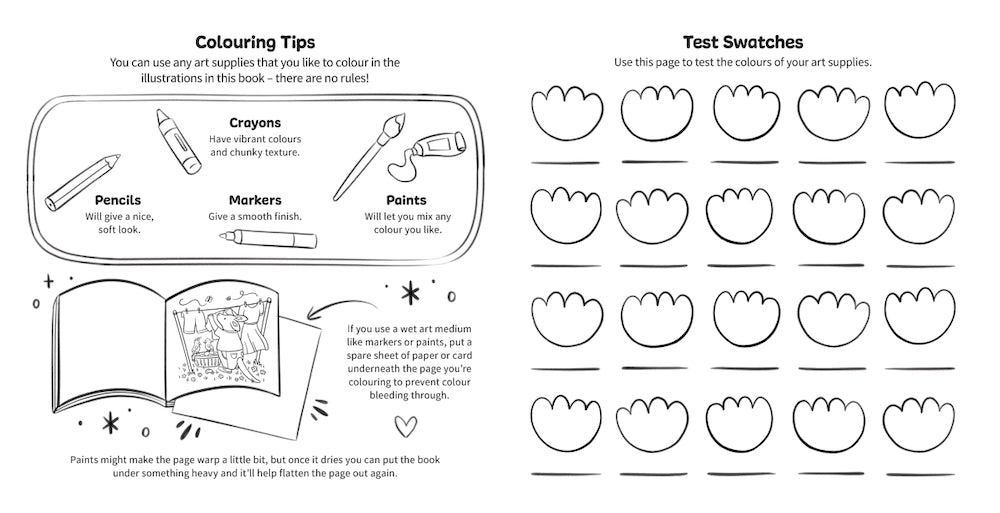 Colouring Tips

You can use any art supplies that you like to colour in the illustrations in this book – there are no rules!

Crayons
Have vibrant colours and chunky texture.

Pencils
Will give a nice, soft look.

Markers
Give a smooth finish.

Paints
Will let you mix any colour you like.

If you use a wet art medium like markers or paints, put a spare sheet of paper or card underneath the page you're colouring to prevent colour bleeding through.

Paints might make the page warp a little bit, but once it dries you can put the book under something heavy and it'll help flatten the page out again.

Test Swatches

Use this page to test the colours of your art supplies.