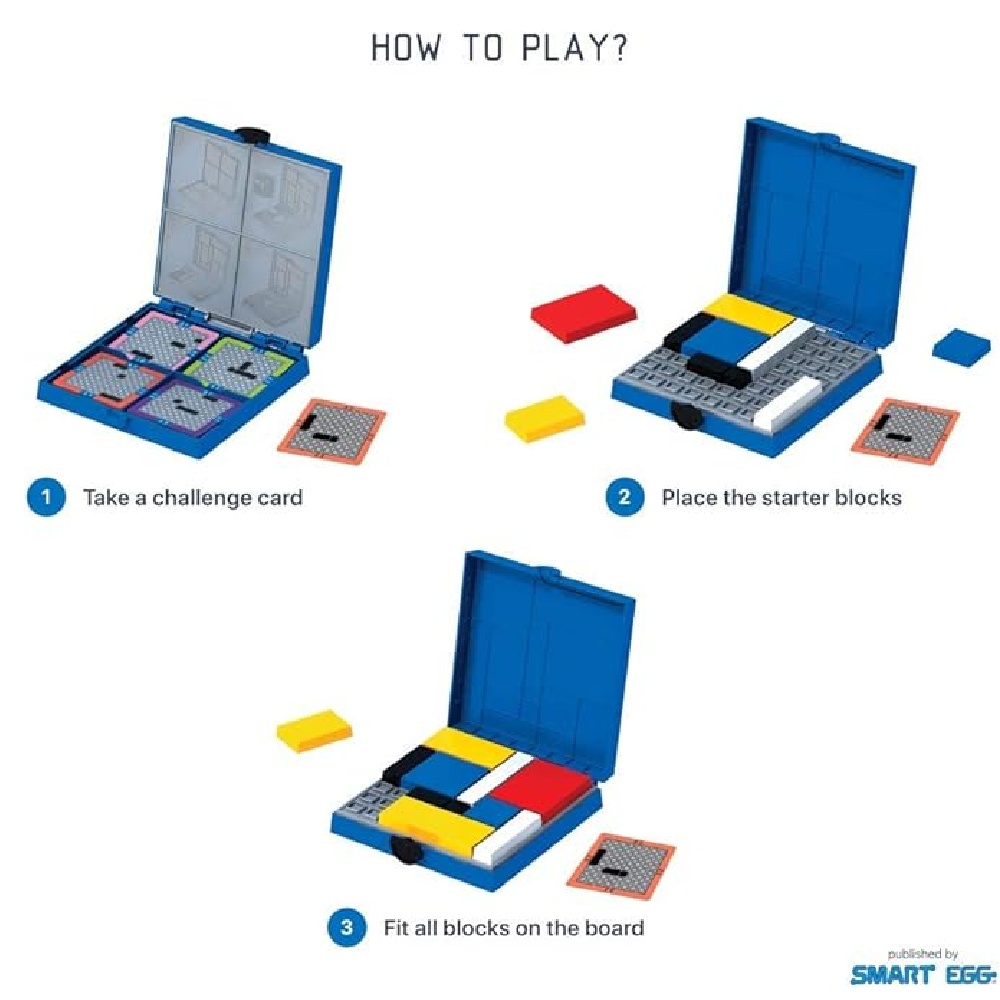 HOW TO PLAY?

1 Take a challenge card

2 Place the starter blocks

3 Fit all blocks on the board

published by
SMART EGG